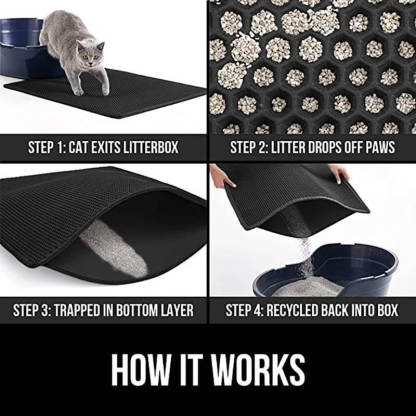 STEP 1: CAT EXITS LITTERBOX

STEP 2: LITTER DROPS OFF PAWS

STEP 3: TRAPPED IN BOTTOM LAYER

STEP 4: RECYCLED BACK INTO BOX

HOW IT WORKS