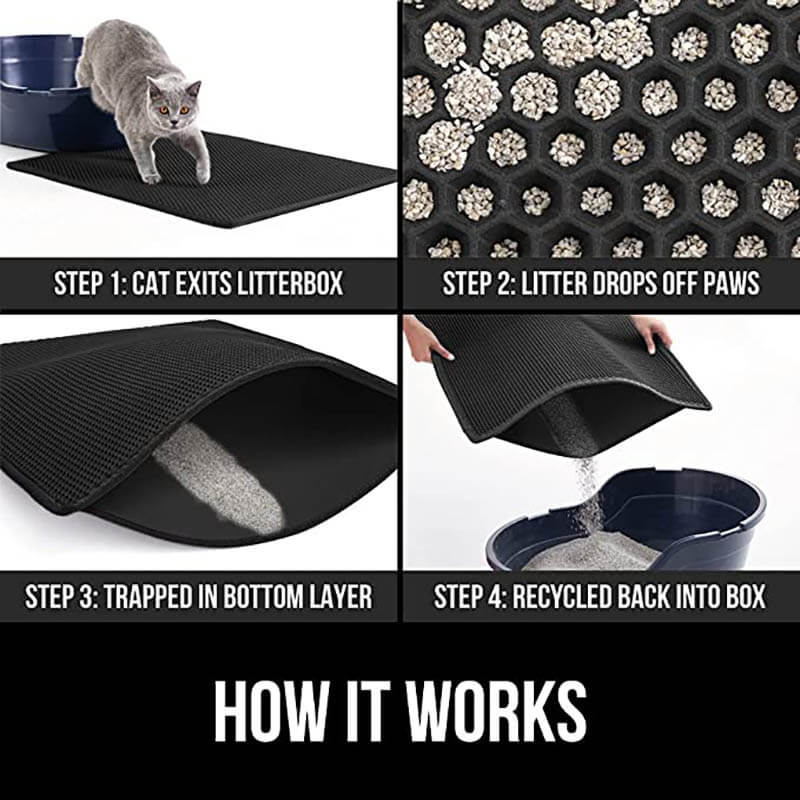 STEP 1: CAT EXITS LITTERBOX

STEP 2: LITTER DROPS OFF PAWS

STEP 3: TRAPPED IN BOTTOM LAYER

STEP 4: RECYCLED BACK INTO BOX

HOW IT WORKS