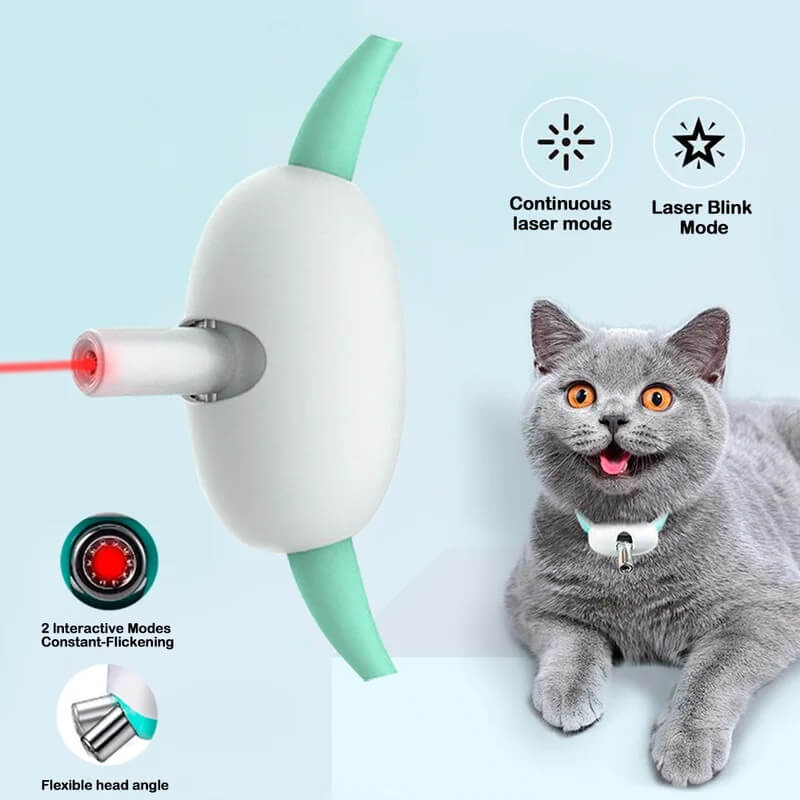 Continuous laser mode

Laser Blink Mode

2 Interactive Modes Constant-Flickening

Flexible head angle