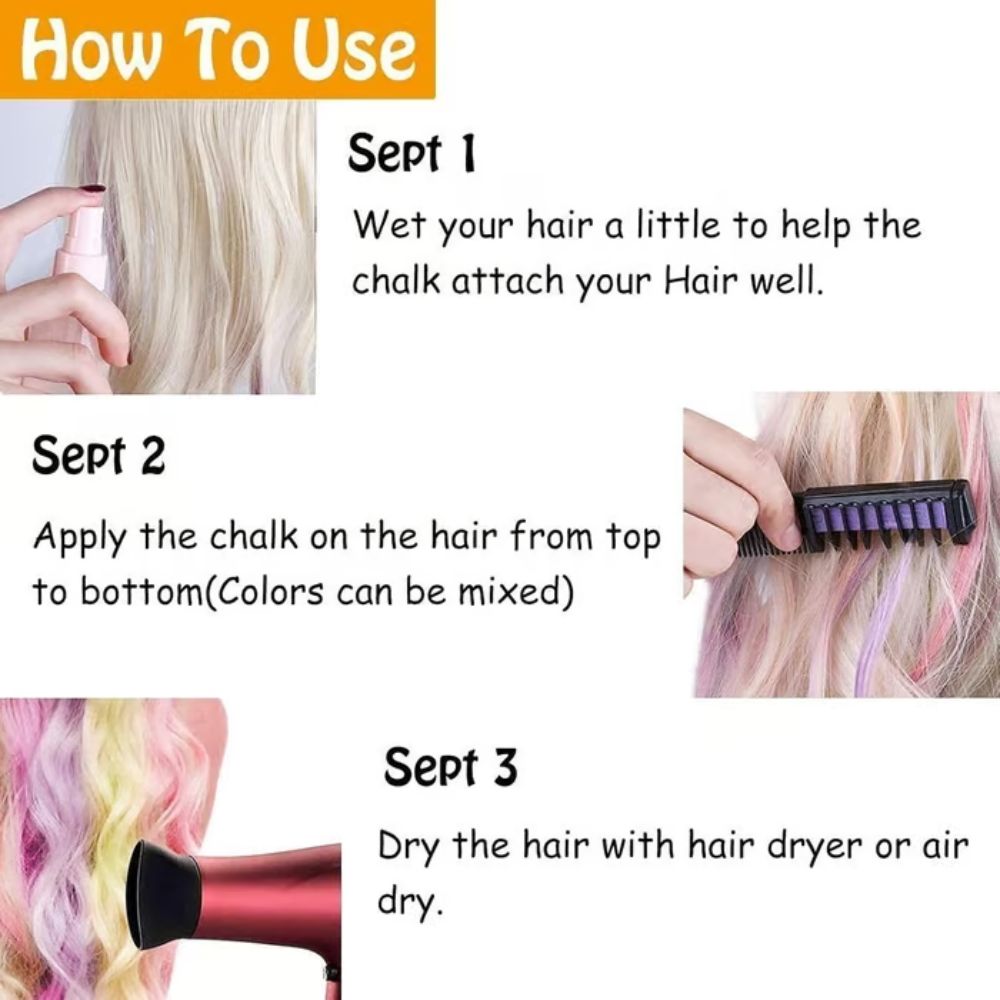 How To Use

Sept 1

Wet your hair a little to help the chalk attach your Hair well.

Sept 2

Apply the chalk on the hair from top to bottom(Colors can be mixed)

Sept 3

Dry the hair with hair dryer or air dry.