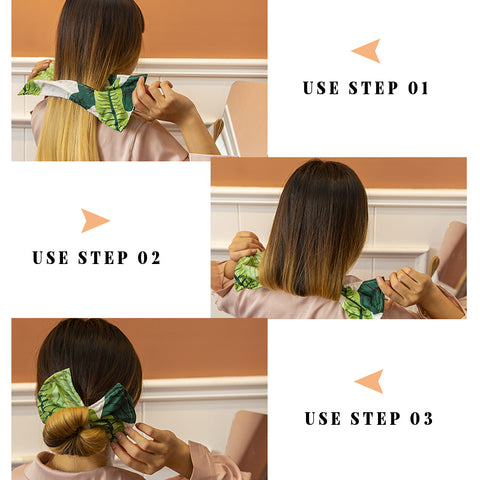 USE STEP 01

USE STEP 02

USE STEP 03