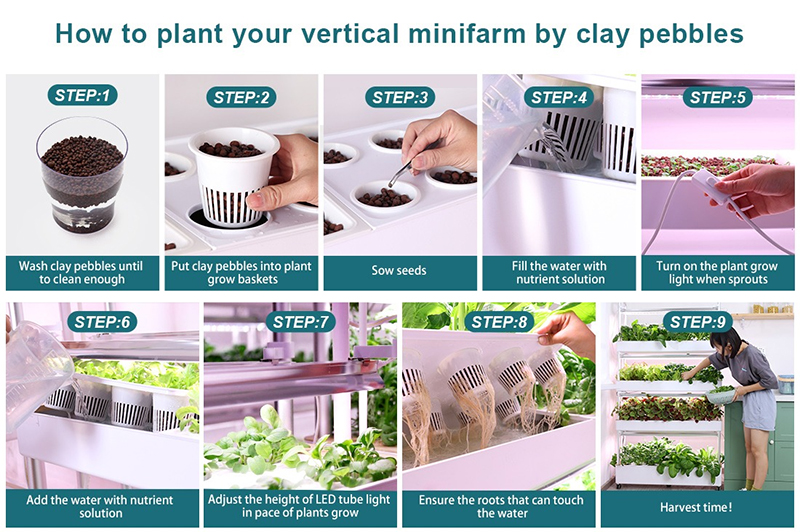 How to plant your vertical minifarm by clay pebbles

STEP:1
Wash clay pebbles until to clean enough

STEP:2
Put clay pebbles into plant grow baskets

STEP:3
Sow seeds

STEP:4
Fill the water with nutrient solution

STEP:5
Turn on the plant grow light when sprouts

STEP:6
Add the water with nutrient solution

STEP:7
Adjust the height of LED tube light in pace of plants grow

STEP:8
Ensure the roots that can touch the water

STEP:9
Harvest time!