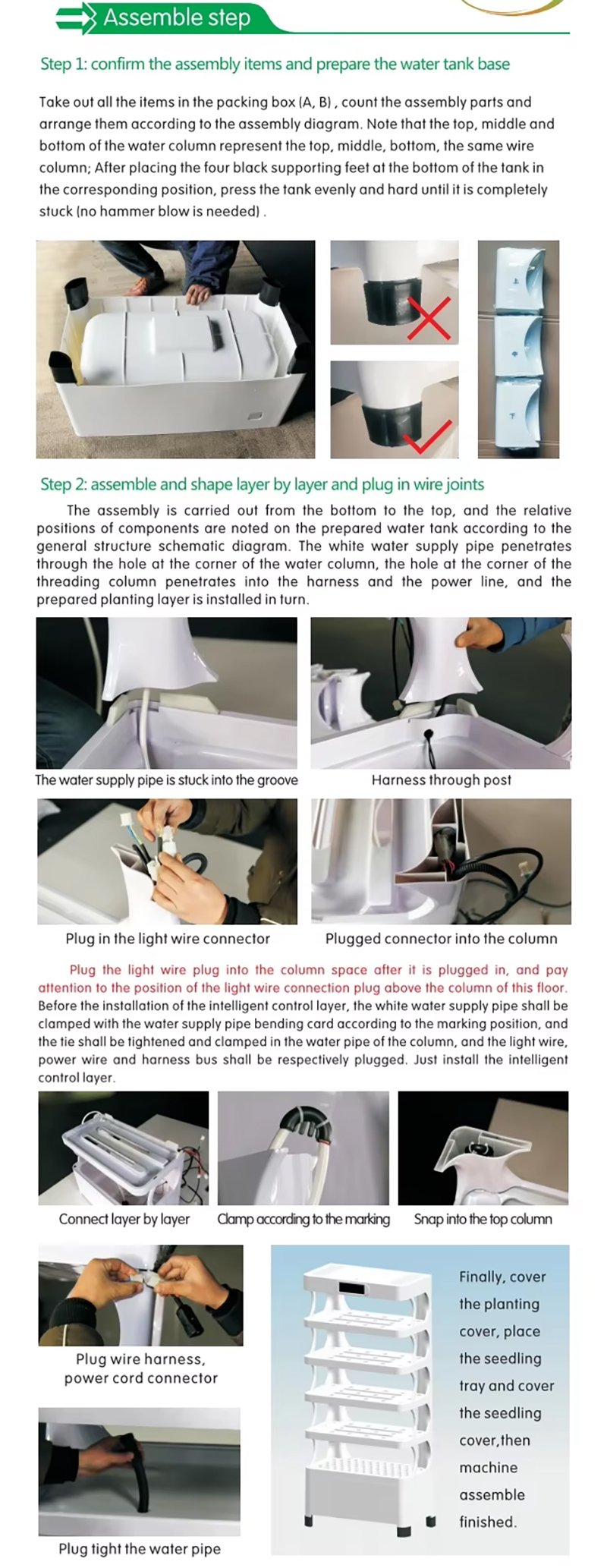 Assemble step

Step 1: confirm the assembly items and prepare the water tank base

Take out all the items in the packing box (A, B) , count the assembly parts and arrange them according to the assembly diagram. Note that the top, middle and bottom of the water column represent the top, middle, bottom, the same wire column; After placing the four black supporting feet at the bottom of the tank in the corresponding position, press the tank evenly and hard until it is completely stuck (no hammer blow is needed) .

Step 2: assemble and shape layer by layer and plug in wire joints

The assembly is carried out from the bottom to the top, and the relative positions of components are noted on the prepared water tank according to the general structure schematic diagram. The white water supply pipe penetrates through the hole at the corner of the water column, the hole at the corner of the threading column penetrates into the harness and the power line, and the prepared planting layer is installed in turn.

The water supply pipe is stuck into the groove

Harness through post

Plug in the light wire connector

Plugged connector into the column

Plug the light wire plug into the column space after it is plugged in, and pay attention to the position of the light wire connection plug above the column of this floor. Before the installation of the intelligent control layer, the white water supply pipe shall be clamped with the water supply pipe bending card according to the marking position, and the tie shall be tightened and clamped in the water pipe of the column, and the light wire, power wire and harness bus shall be respectively plugged. Just install the intelligent control layer.

Connect layer by layer

Clamp according to the marking

Snap into the top column

Plug wire harness, power cord connector

Plug tight the water pipe

Finally, cover the planting cover, place the seedling tray and cover the seedling cover,then machine assemble finished.