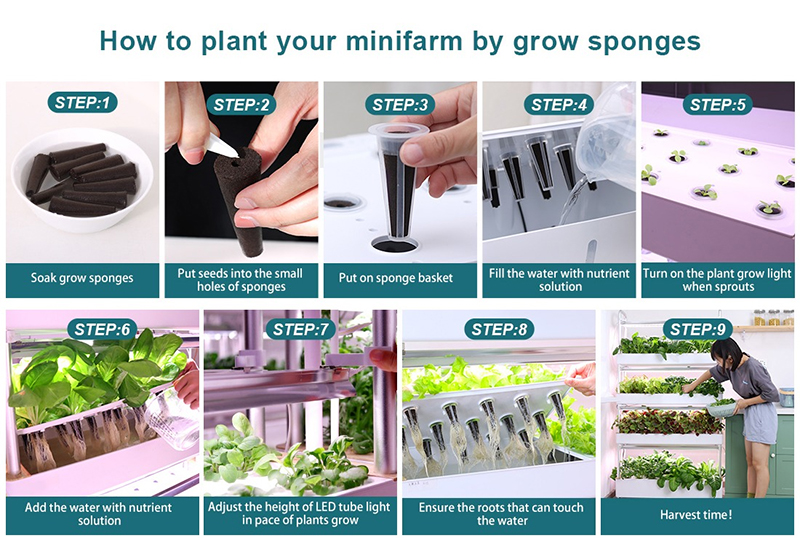 How to plant your minifarm by grow sponges

STEP:1
Soak grow sponges

STEP:2
Put seeds into the small holes of sponges

STEP:3
Put on sponge basket

STEP:4
Fill the water with nutrient solution

STEP:5
Turn on the plant grow light when sprouts

STEP:6
Add the water with nutrient solution

STEP:7
Adjust the height of LED tube light in pace of plants grow

STEP:8
Ensure the roots that can touch the water

STEP:9
Harvest time!