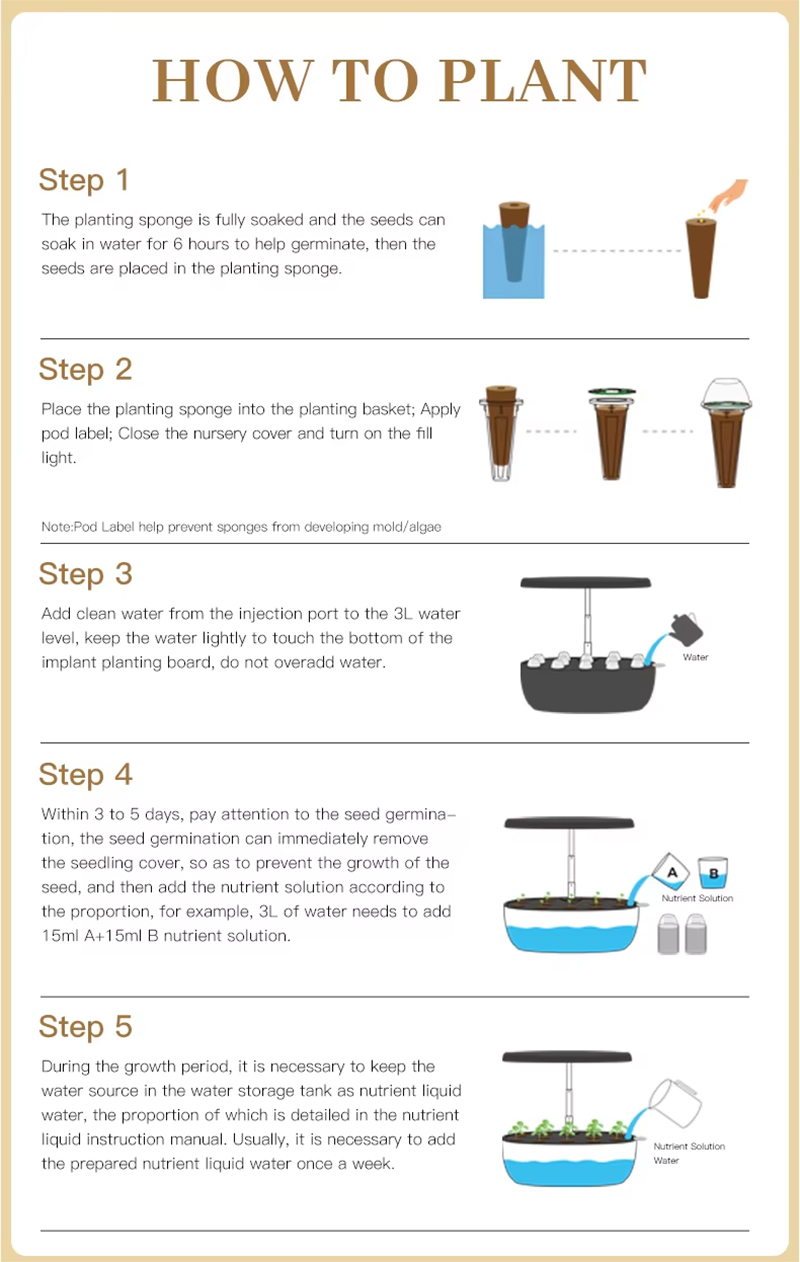 HOW TO PLANT

Step 1

The planting sponge is fully soaked and the seeds can soak in water for 6 hours to help germinate, then the seeds are placed in the planting sponge.

Step 2

Place the planting sponge into the planting basket; Apply pod label; Close the nursery cover and turn on the fill light.

Note:Pod Label help prevent sponges from developing mold/algae

Step 3

Add clean water from the injection port to the 3L water level, keep the water lightly to touch the bottom of the implant planting board, do not overadd water.

Water

Step 4

Within 3 to 5 days, pay attention to the seed germination, the seed germination can immediately remove the seedling cover, so as to prevent the growth of the seed, and then add the nutrient solution according to the proportion, for example, 3L of water needs to add 15ml A+15ml B nutrient solution.

A B
Nutrient Solution

Step 5

During the growth period, it is necessary to keep the water source in the water storage tank as nutrient liquid water, the proportion of which is detailed in the nutrient liquid instruction manual. Usually, it is necessary to add the prepared nutrient liquid water once a week.

Nutrient Solution
Water