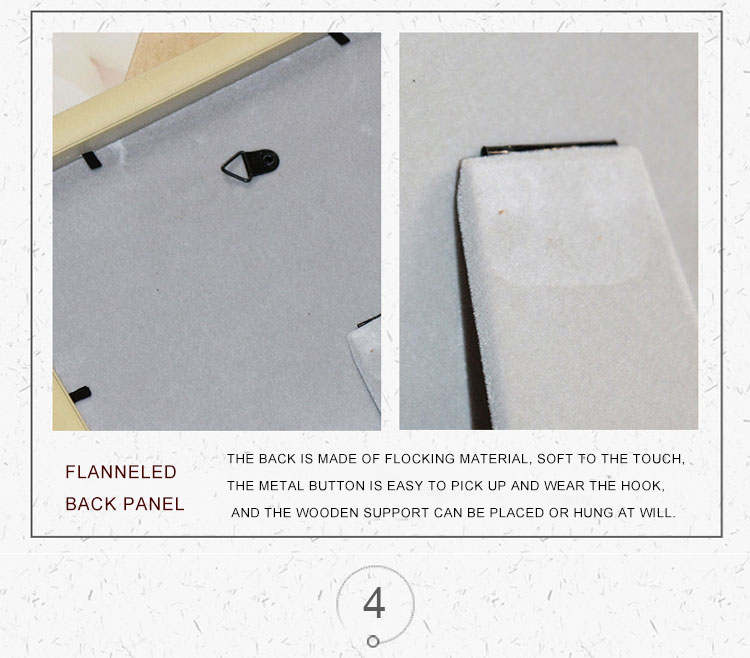 FLANNELED BACK PANEL

THE BACK IS MADE OF FLOCKING MATERIAL, SOFT TO THE TOUCH, THE METAL BUTTON IS EASY TO PICK UP AND WEAR THE HOOK, AND THE WOODEN SUPPORT CAN BE PLACED OR HUNG AT WILL.

4