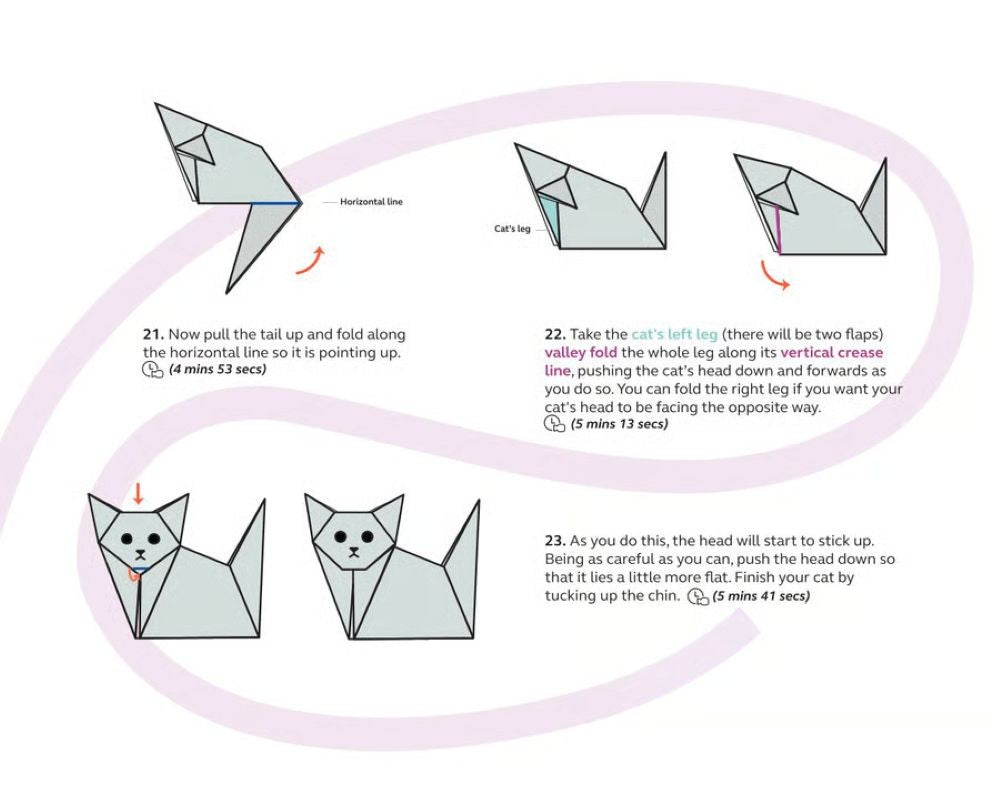 Horizontal line

21. Now pull the tail up and fold along the horizontal line so it is pointing up. (4 mins 53 secs)

Cat's leg

22. Take the cat's left leg (there will be two flaps) valley fold the whole leg along its vertical crease line, pushing the cat's head down and forwards as you do so. You can fold the right leg if you want your cat's head to be facing the opposite way. (5 mins 13 secs)

23. As you do this, the head will start to stick up. Being as careful as you can, push the head down so that it lies a little more flat. Finish your cat by tucking up the chin. (5 mins 41 secs)