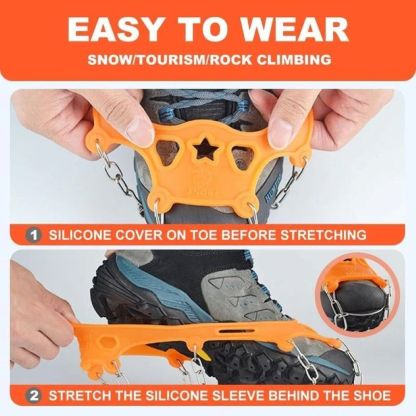 EASY TO WEAR

SNOW/TOURISM/ROCK CLIMBING

1 SILICONE COVER ON TOE BEFORE STRETCHING

2 STRETCH THE SILICONE SLEEVE BEHIND THE SHOE