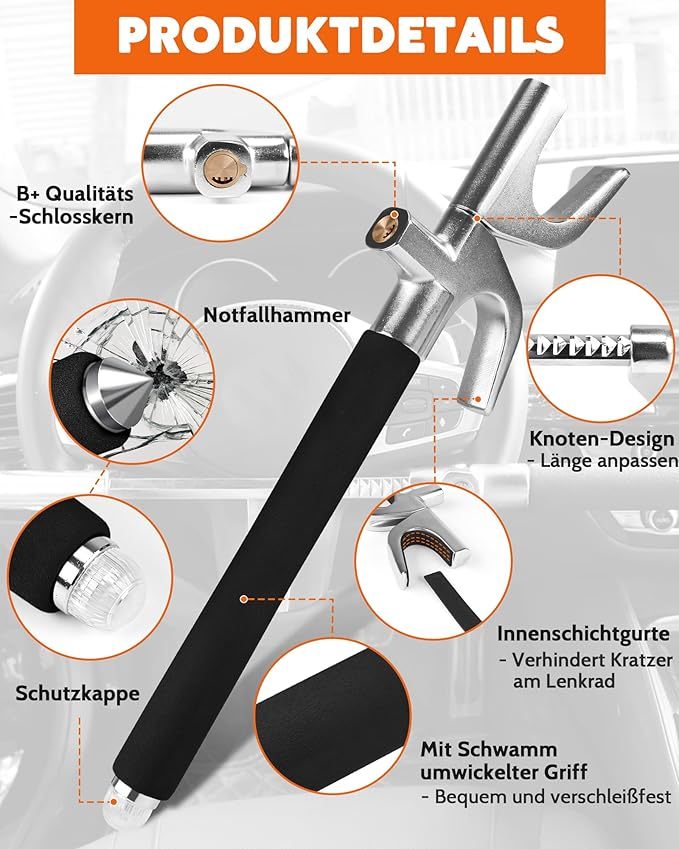 PRODUKTDETAILS

B+ Qualitäts -Schlosskern

Notfallhammer

Knoten-Design
- Länge anpassen

Innenschichtgurte
- Verhindert Kratzer am Lenkrad

Schutzkappe

Mit Schwamm umwickelter Griff
- Bequem und verschleißfest