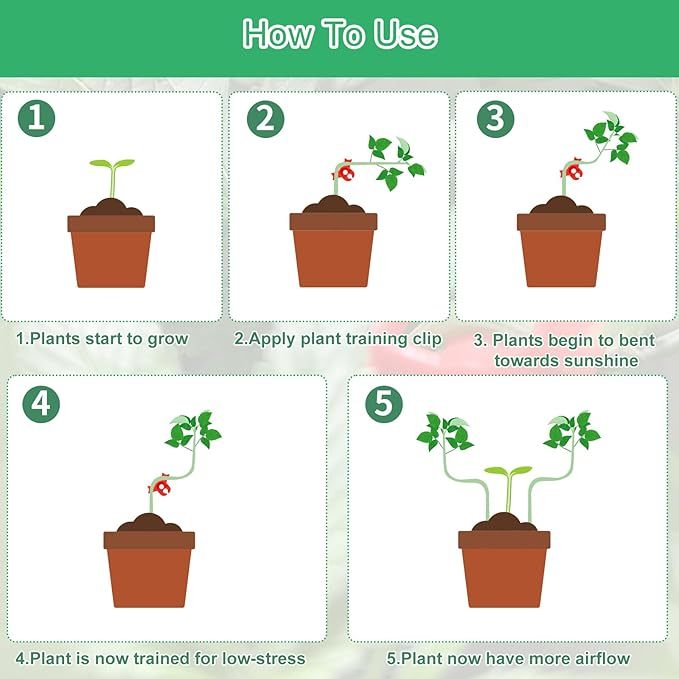 How To Use

1

1.Plants start to grow

2

2.Apply plant training clip

3

3. Plants begin to bent towards sunshine

4

4.Plant is now trained for low-stress

5

5.Plant now have more airflow