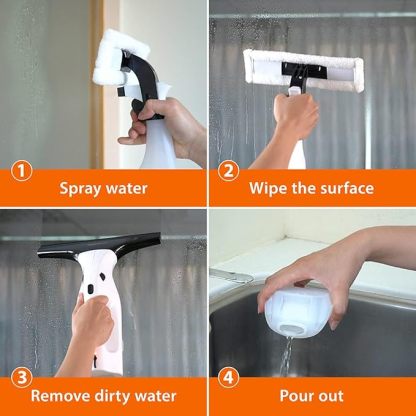 1
Spray water

2
Wipe the surface

3
Remove dirty water

4
Pour out