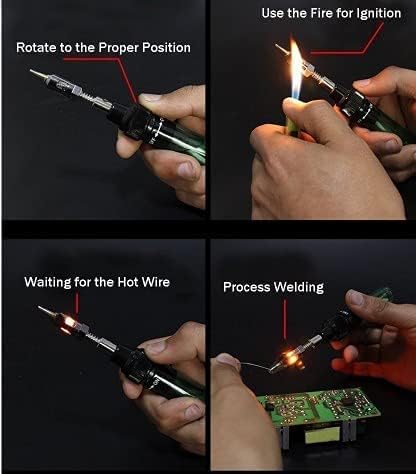 Rotate to the Proper Position

Use the Fire for Ignition

Waiting for the Hot Wire

Process Welding