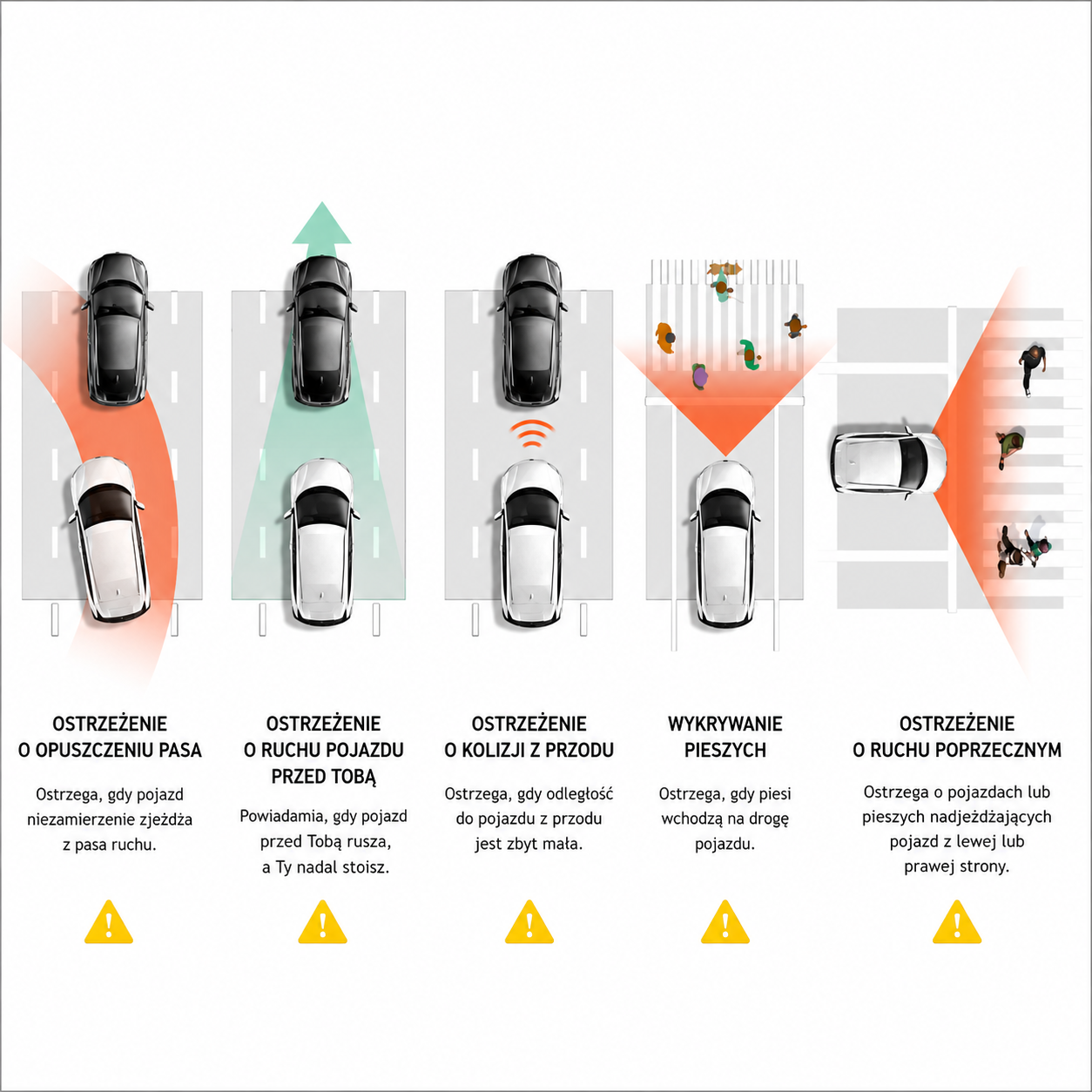 OSTRZEŻENIE O OPUSZCZENIU PASA

Ostrzega, gdy pojazd niezamierzenie zjeżdża z pasa ruchu.

OSTRZEŻENIE O RUCHU POJAZDU PRZED TOBĄ

Powiadamia, gdy pojazd przed Tobą rusza, a Ty nadal stoisz.

OSTRZEŻENIE O KOLIZJI Z PRZODU

Ostrzega, gdy odległość do pojazdu z przodu jest zbyt mała.

WYKRYWANIE PIESZYCH

Ostrzega, gdy piesi wchodzą na drogę pojazdu.

OSTRZEŻENIE O RUCHU POPRZECZNYM

Ostrzega o pojazdach lub pieszych nadjeżdżających pojazd z lewej lub prawej strony.