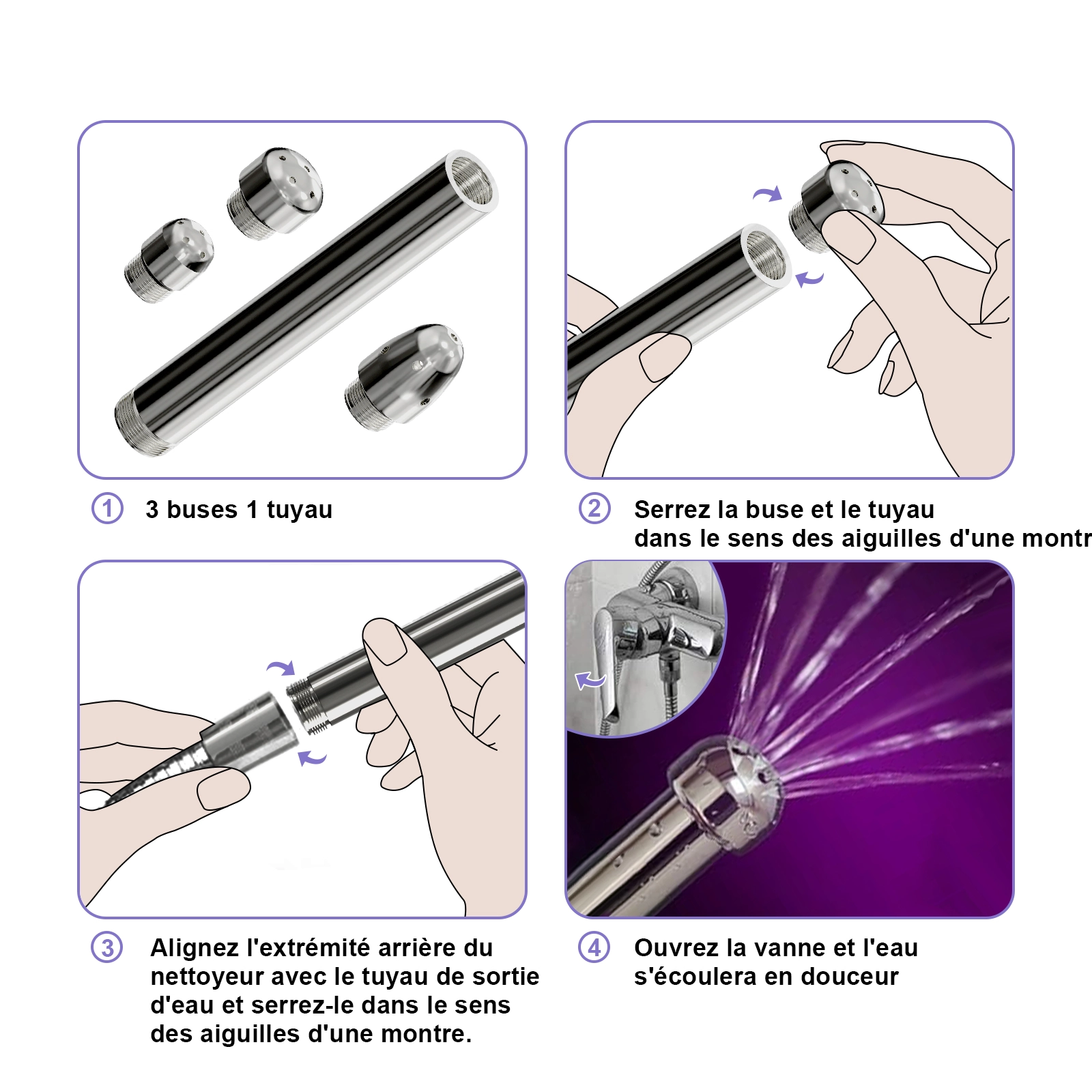 ① 3 buses 1 tuyau

② Serrez la buse et le tuyau dans le sens des aiguilles d'une montr

③ Alignez l'extrémité arrière du nettoyeur avec le tuyau de sortie d'eau et serrez-le dans le sens des aiguilles d'une montre.

④ Ouvrez la vanne et l'eau s'écoulera en douceur