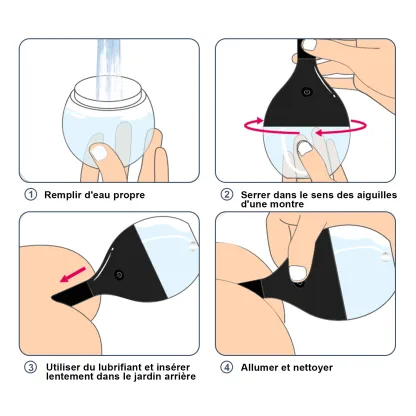 ① Remplir d'eau propre

② Serrer dans le sens des aiguilles d'une montre

③ Utiliser du lubrifiant et insérer lentement dans le jardin arrière

④ Allumer et nettoyer