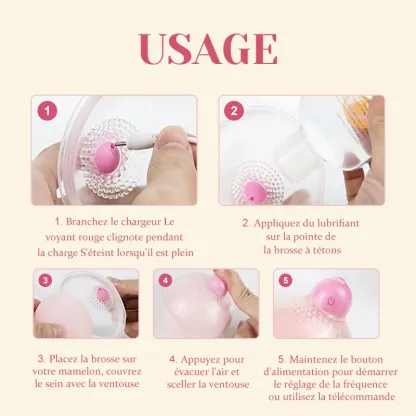 USAGE

1

2

1. Branchez le chargeur Le voyant rouge clignote pendant la charge S'éteint lorsqu'il est plein

2. Appliquez du lubrifiant sur la pointe de la brosse à tétons

3

4

5

3. Placez la brosse sur votre mamelon, couvrez le sein avec la ventouse

4. Appuyez pour évacuer l'air et sceller la ventouse

5. Maintenez le bouton d'alimentation pour démarrer le réglage de la fréquence ou utilisez la télécommande