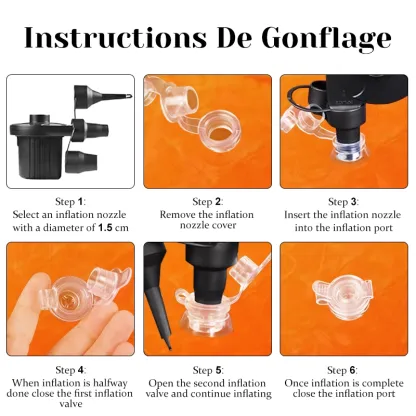 Instructions De Gonflage

Step 1:
Select an inflation nozzle with a diameter of 1.5 cm

Step 2:
Remove the inflation nozzle cover

Step 3:
Insert the inflation nozzle into the inflation port

Step 4:
When inflation is halfway done close the first inflation valve

Step 5:
Open the second inflation valve and continue inflating

Step 6:
Once inflation is complete close the inflation port