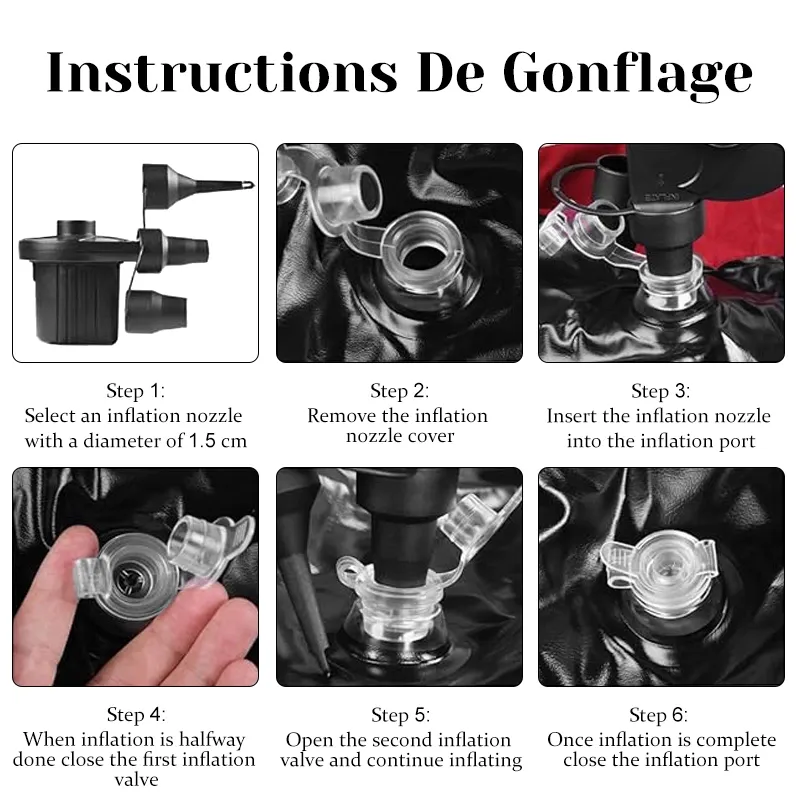 Instructions De Gonflage

Step 1:
Select an inflation nozzle with a diameter of 1.5 cm

Step 2:
Remove the inflation nozzle cover

Step 3:
Insert the inflation nozzle into the inflation port

Step 4:
When inflation is halfway done close the first inflation valve

Step 5:
Open the second inflation valve and continue inflating

Step 6:
Once inflation is complete close the inflation port