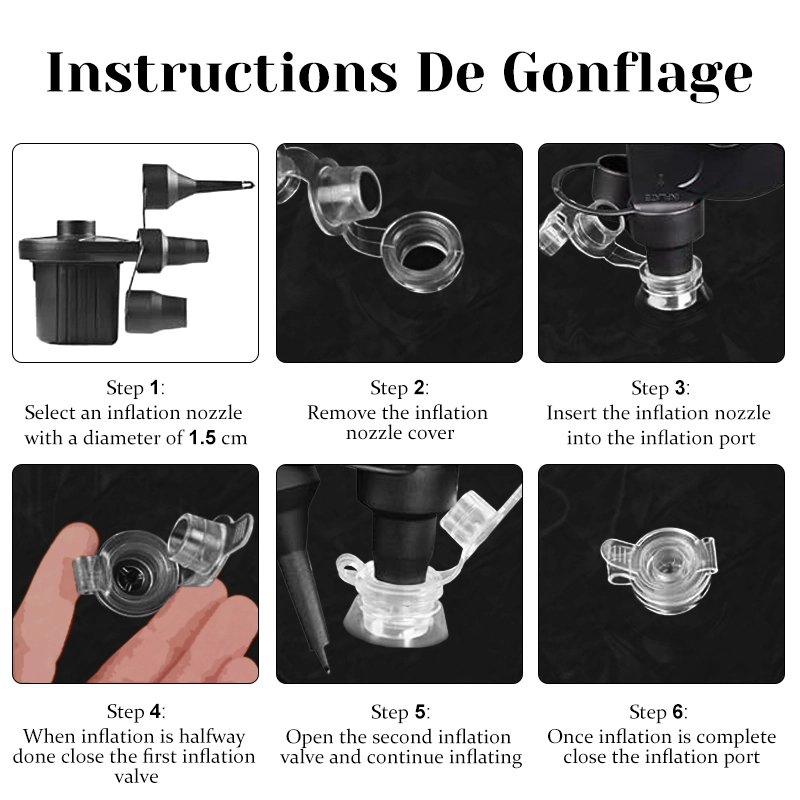 Instructions De Gonflage

Step 1:
Select an inflation nozzle with a diameter of 1.5 cm

Step 2:
Remove the inflation nozzle cover

Step 3:
Insert the inflation nozzle into the inflation port

Step 4:
When inflation is halfway done close the first inflation valve

Step 5:
Open the second inflation valve and continue inflating

Step 6:
Once inflation is complete close the inflation port