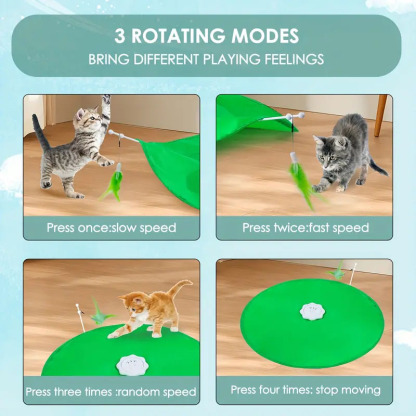 3 ROTATING MODES
BRING DIFFERENT PLAYING FEELINGS

Press once:slow speed

Press twice:fast speed

Press three times :random speed

Press four times: stop moving