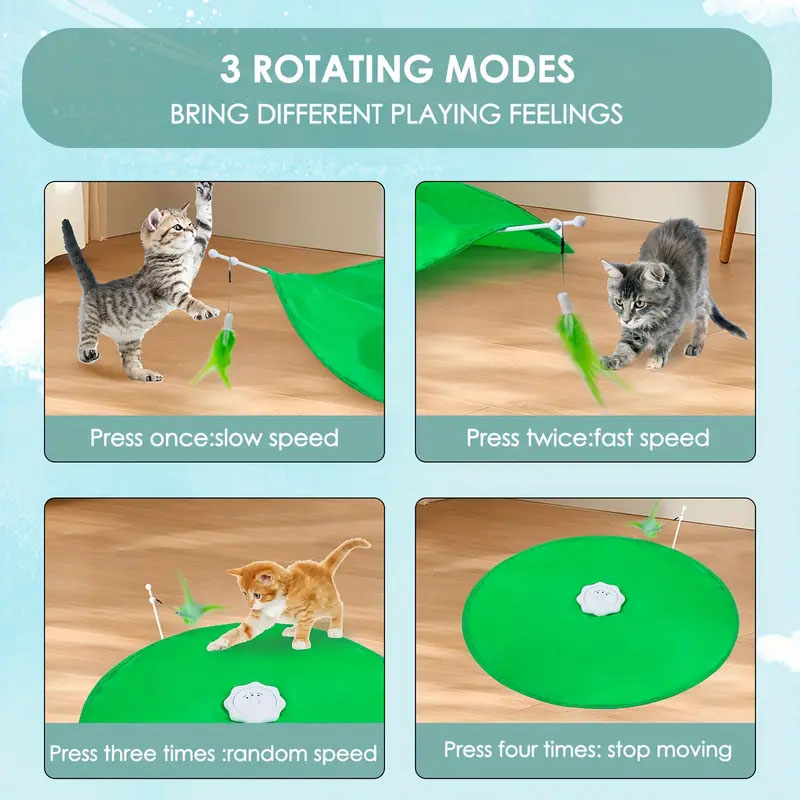 3 ROTATING MODES
BRING DIFFERENT PLAYING FEELINGS

Press once:slow speed

Press twice:fast speed

Press three times :random speed

Press four times: stop moving