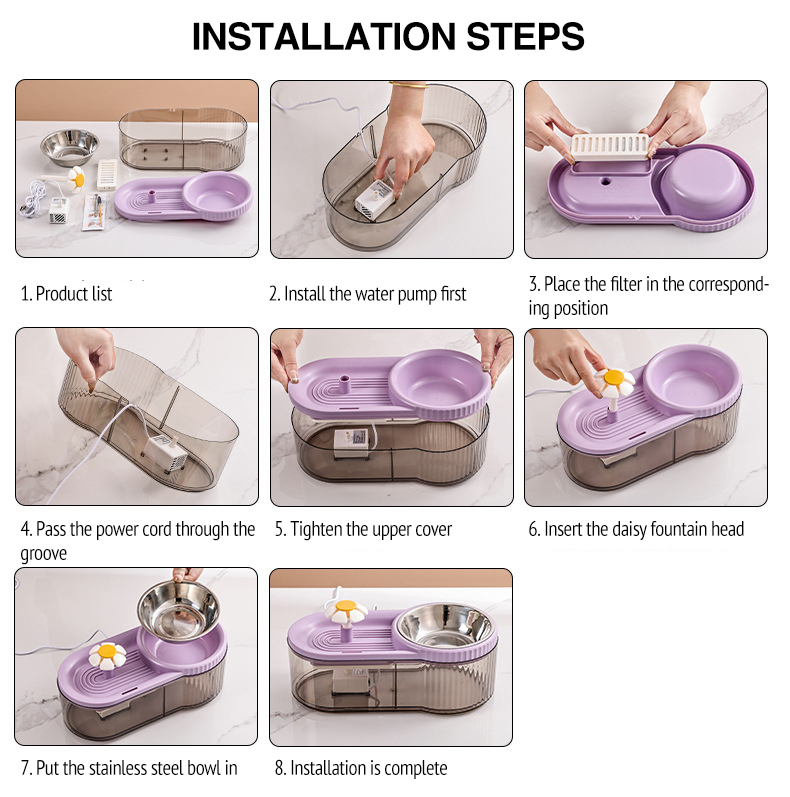 INSTALLATION STEPS

1. Product list

2. Install the water pump first

3. Place the filter in the corresponding position

4. Pass the power cord through the groove

5. Tighten the upper cover

6. Insert the daisy fountain head

7. Put the stainless steel bowl in

8. Installation is complete