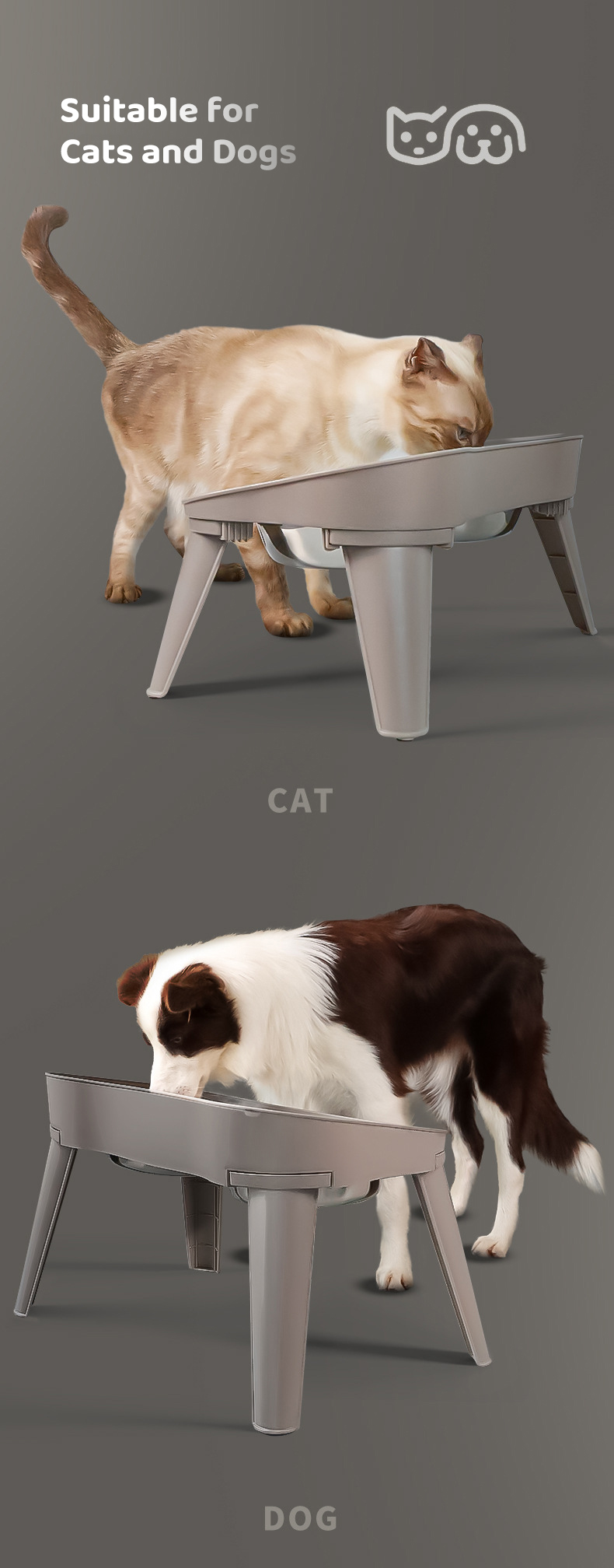 Suitable for Cats and Dogs

CAT

DOG