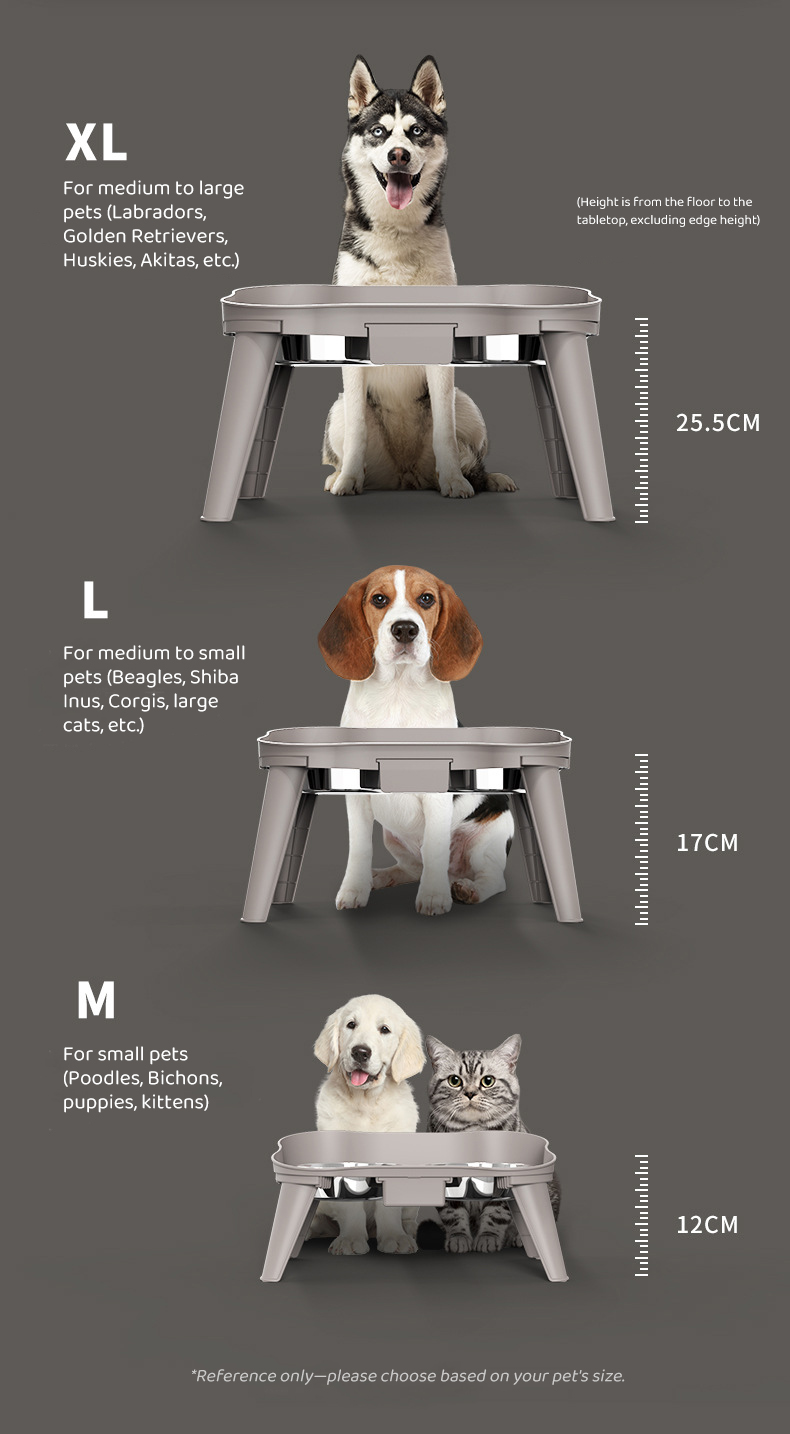 XL

For medium to large pets (Labradors, Golden Retrievers, Huskies, Akitas, etc.)

(Height is from the floor to the tabletop, excluding edge height)

25.5CM

L

For medium to small pets (Beagles, Shiba Inus, Corgis, large cats, etc.)

17CM

M

For small pets (Poodles, Bichons, puppies, kittens)

12CM

*Reference only—please choose based on your pet's size.