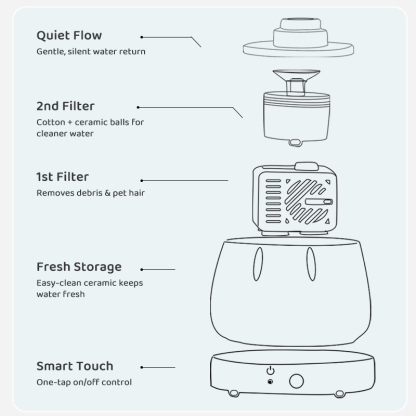 Quiet Flow
Gentle, silent water return

2nd Filter
Cotton + ceramic balls for cleaner water

1st Filter
Removes debris & pet hair

Fresh Storage
Easy-clean ceramic keeps water fresh

Smart Touch
One-tap on/off control