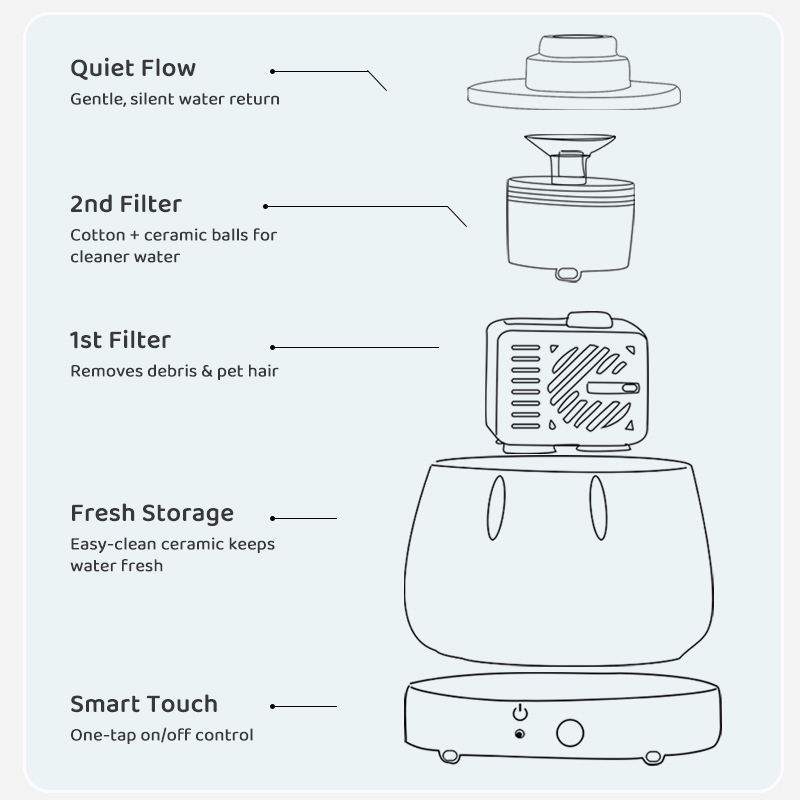 Quiet Flow
Gentle, silent water return

2nd Filter
Cotton + ceramic balls for cleaner water

1st Filter
Removes debris & pet hair

Fresh Storage
Easy-clean ceramic keeps water fresh

Smart Touch
One-tap on/off control