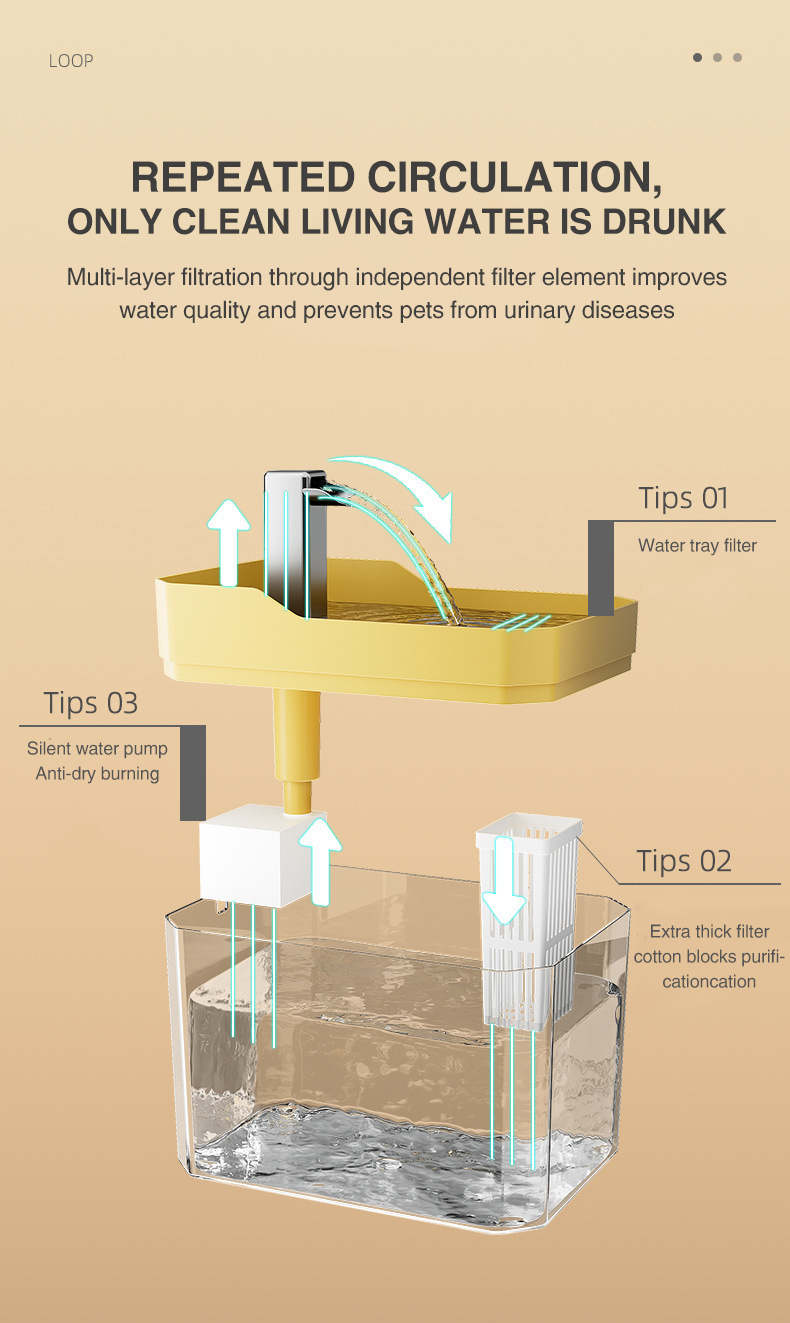 LOOP

REPEATED CIRCULATION,
ONLY CLEAN LIVING WATER IS DRUNK

Multi-layer filtration through independent filter element improves water quality and prevents pets from urinary diseases

Tips 01

Water tray filter

Tips 03

Silent water pump
Anti-dry burning

Tips 02

Extra thick filter cotton blocks purificationcation