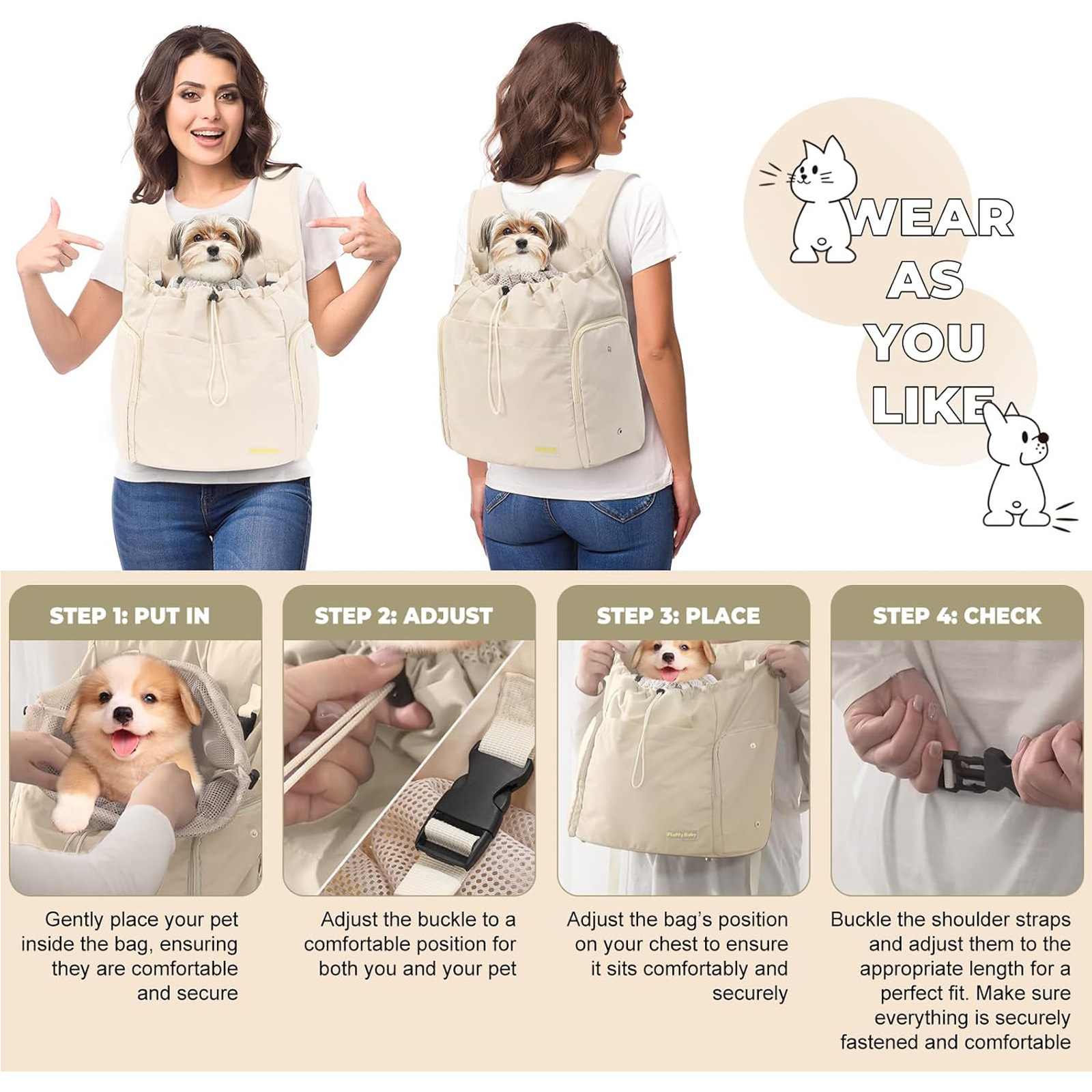 WEAR AS YOU LIKE

STEP 1: PUT IN

Gently place your pet inside the bag, ensuring they are comfortable and secure

STEP 2: ADJUST

Adjust the buckle to a comfortable position for both you and your pet

STEP 3: PLACE

Fluffy Baby

Adjust the bag's position on your chest to ensure it sits comfortably and securely

STEP 4: CHECK

Buckle the shoulder straps and adjust them to the appropriate length for a perfect fit. Make sure everything is securely fastened and comfortable