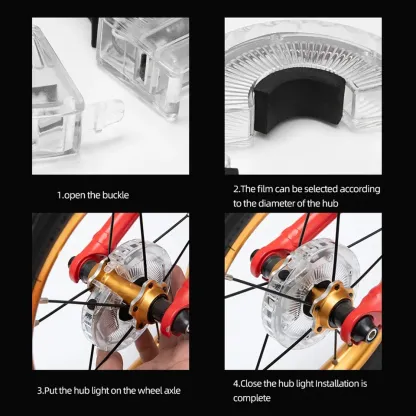 1.open the buckle

2.The film can be selected according to the diameter of the hub

3.Put the hub light on the wheel axle

4.Close the hub light Installation is complete