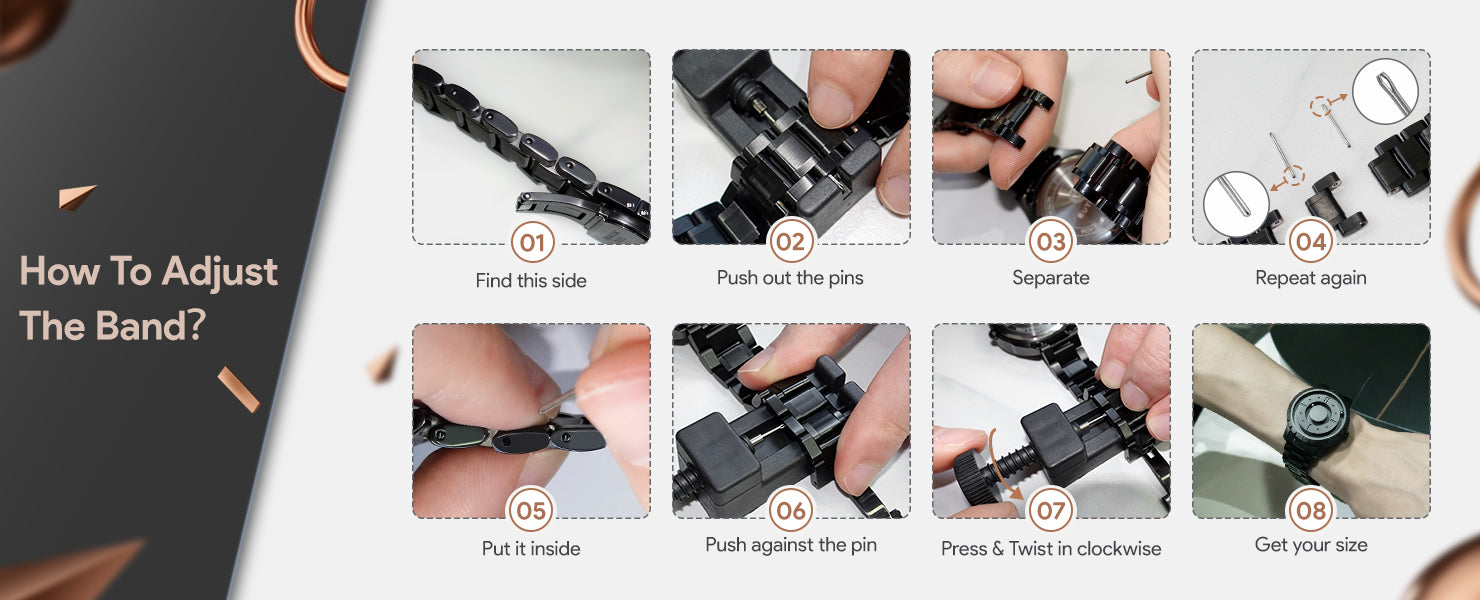 How To Adjust The Band?

01
Find this side

02
Push out the pins

03
Separate

04
Repeat again

05
Put it inside

06
Push against the pin

07
Press & Twist in clockwise

08
Get your size