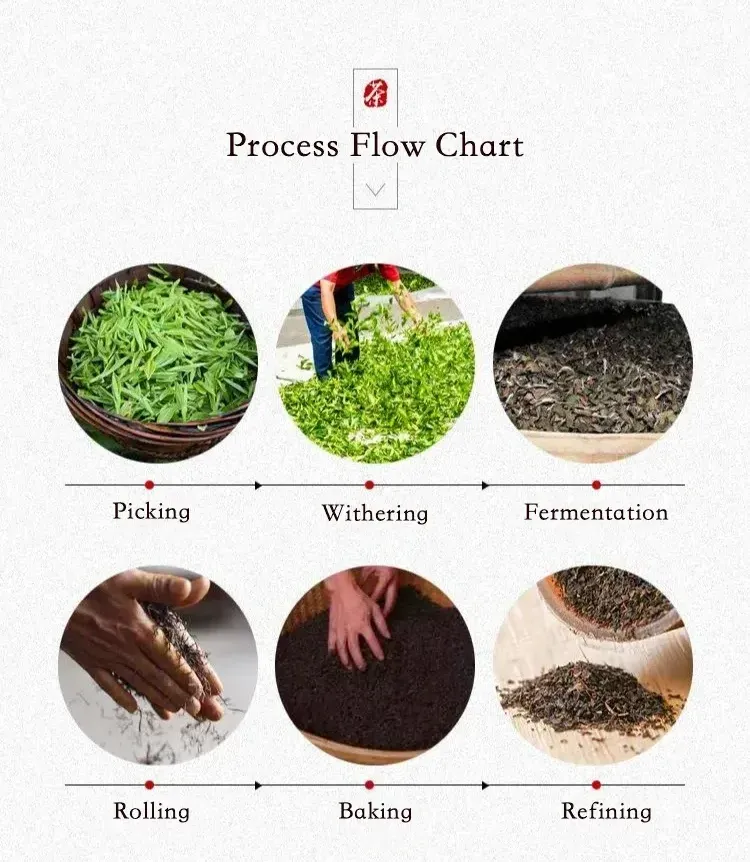 茶

Process Flow Chart

Picking

Withering

Fermentation

Rolling

Baking

Refining