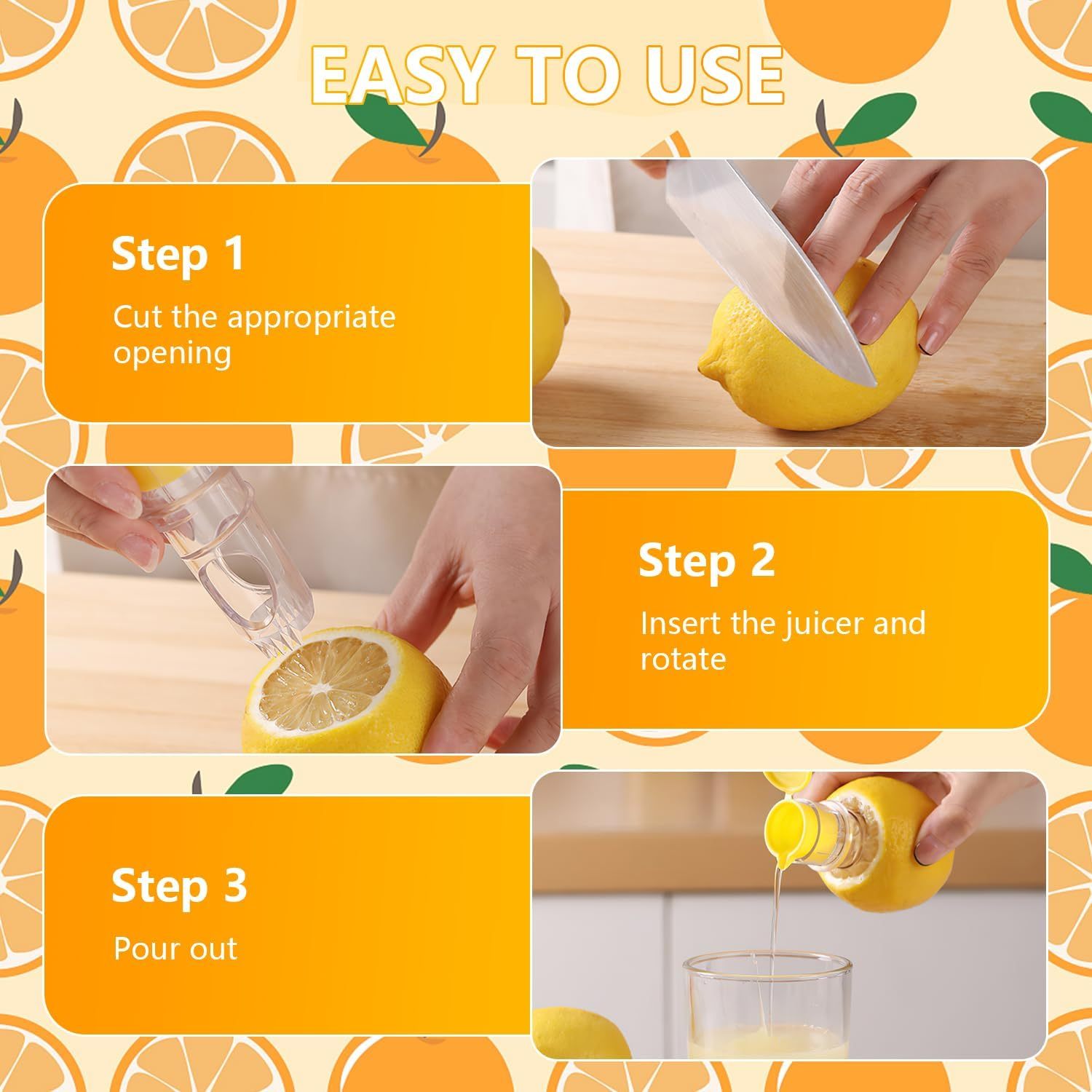 EASY TO USE

Step 1

Cut the appropriate opening

Step 2

Insert the juicer and rotate

Step 3

Pour out