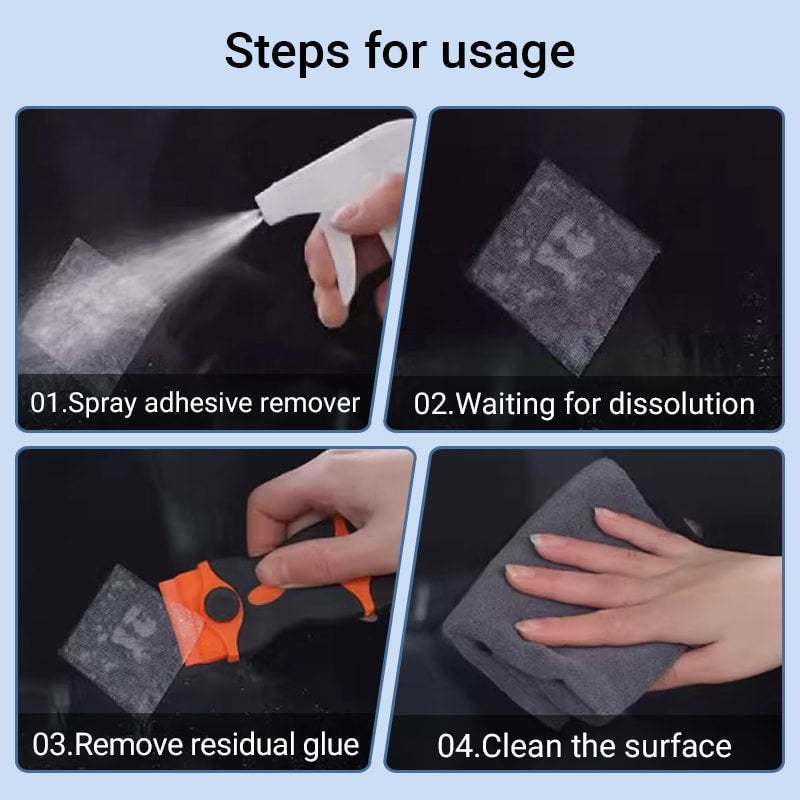 Steps for usage

01.Spray adhesive remover

02.Waiting for dissolution

03.Remove residual glue

04.Clean the surface