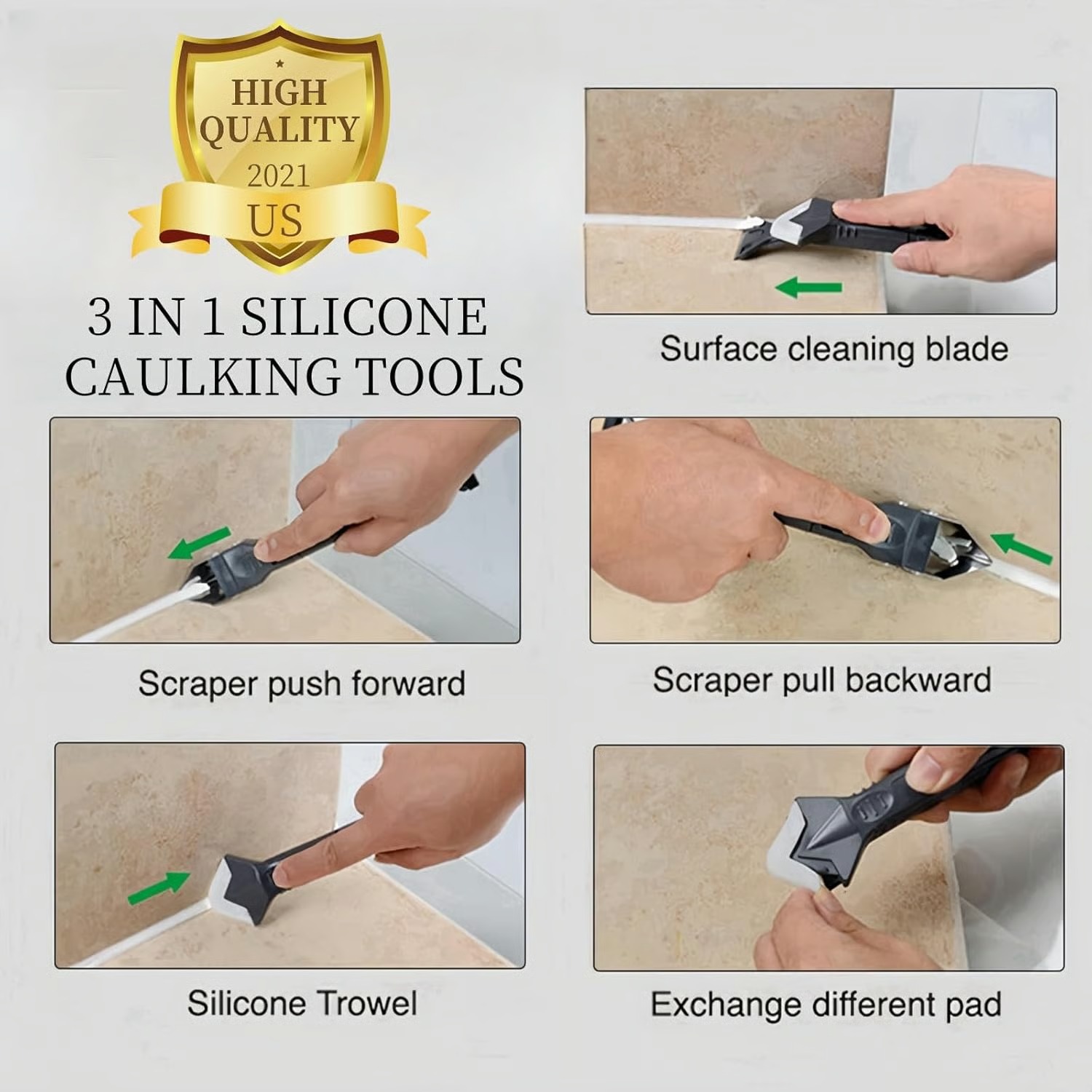 HIGH QUALITY
2021
US

3 IN 1 SILICONE CAULKING TOOLS

Surface cleaning blade

Scraper push forward

Scraper pull backward

Silicone Trowel

Exchange different pad