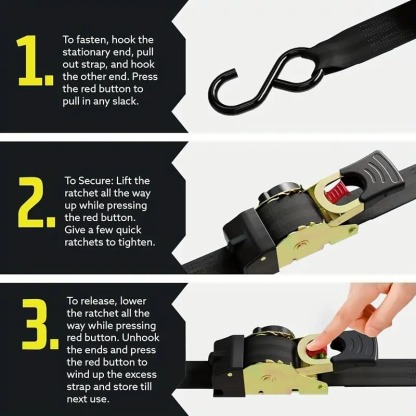 1.

To fasten, hook the stationary end, pull out strap, and hook the other end. Press the red button to pull in any slack.

2.

To Secure: Lift the ratchet all the way up while pressing the red button. Give a few quick ratchets to tighten.

3.

To release, lower the ratchet all the way while pressing red button. Unhook the ends and press the red button to wind up the excess strap and store till next use.