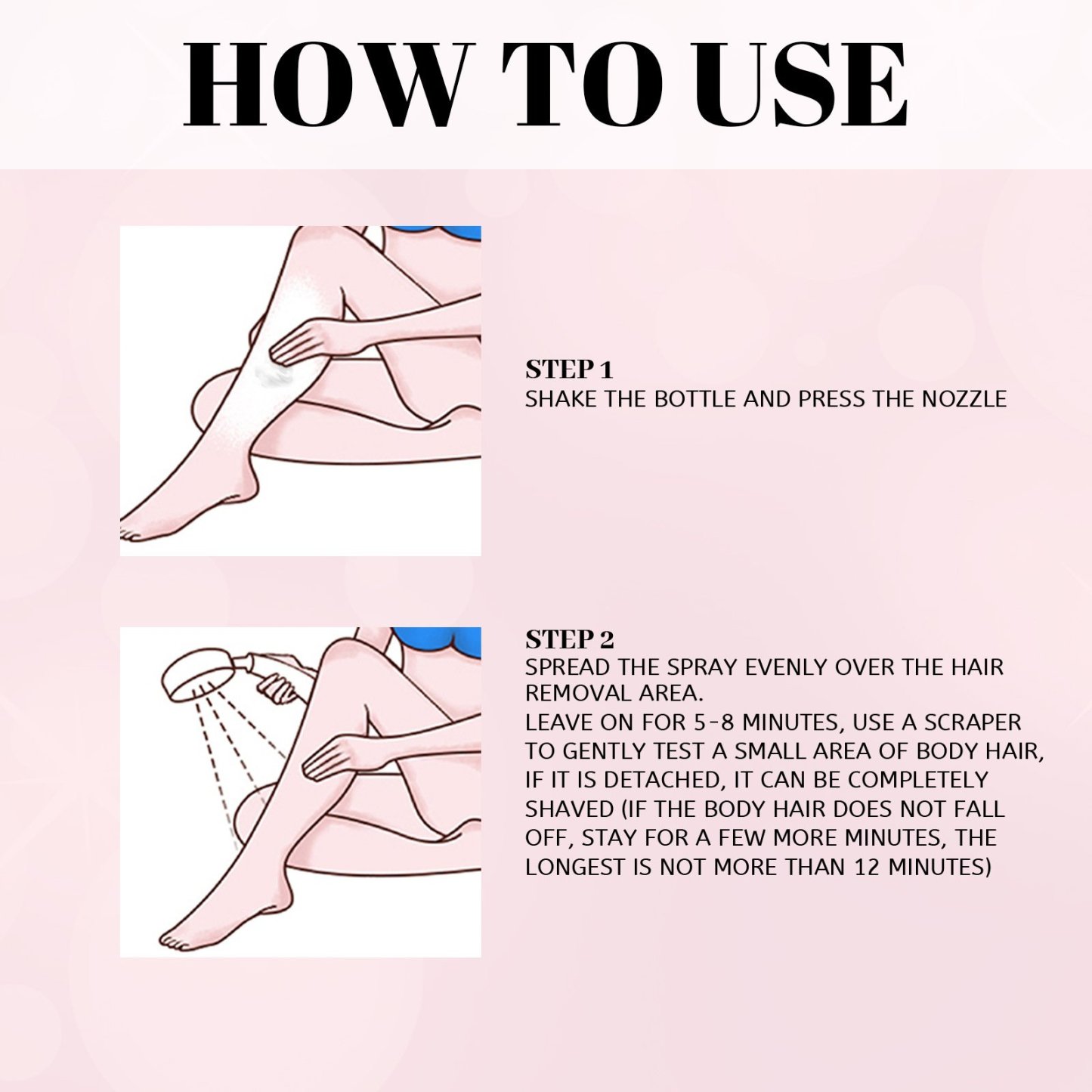 HOW TO USE

STEP 1
SHAKE THE BOTTLE AND PRESS THE NOZZLE

STEP 2
SPREAD THE SPRAY EVENLY OVER THE HAIR REMOVAL AREA.
LEAVE ON FOR 5-8 MINUTES, USE A SCRAPER TO GENTLY TEST A SMALL AREA OF BODY HAIR, IF IT IS DETACHED, IT CAN BE COMPLETELY SHAVED (IF THE BODY HAIR DOES NOT FALL OFF, STAY FOR A FEW MORE MINUTES, THE LONGEST IS NOT MORE THAN 12 MINUTES)