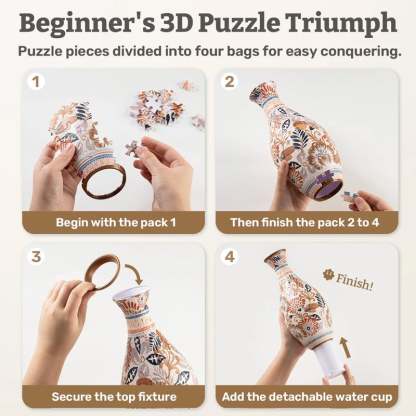 Beginner's 3D Puzzle Triumph

Puzzle pieces divided into four bags for easy conquering.

1

Begin with the pack 1

2

Then finish the pack 2 to 4

3

Secure the top fixture

4

Finish!

Add the detachable water cup