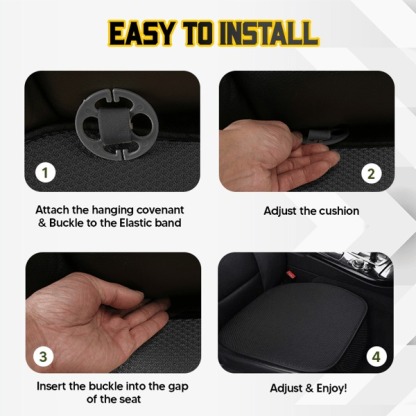 EASY TO INSTALL

1

Attach the hanging covenant & Buckle to the Elastic band

2

Adjust the cushion

3

Insert the buckle into the gap of the seat

4

Adjust & Enjoy!