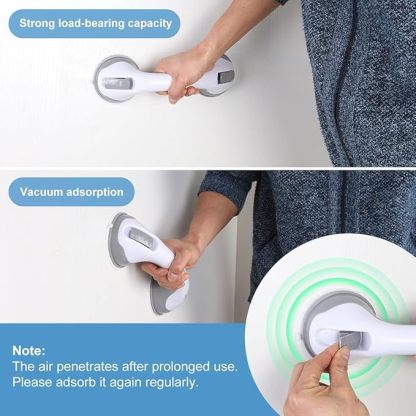 Strong load-bearing capacity

Vacuum adsorption

Note:
The air penetrates after prolonged use. Please adsorb it again regularly.