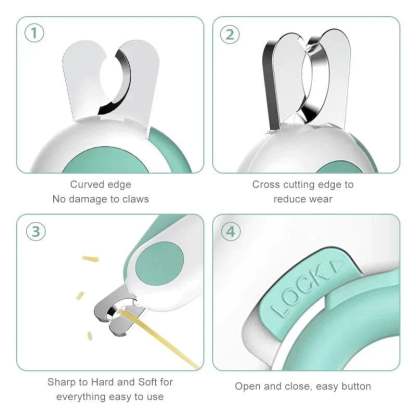 1

Curved edge
No damage to claws

2

Cross cutting edge to
reduce wear

3

Sharp to Hard and Soft for
everything easy to use

4

LOCK

Open and close, easy button