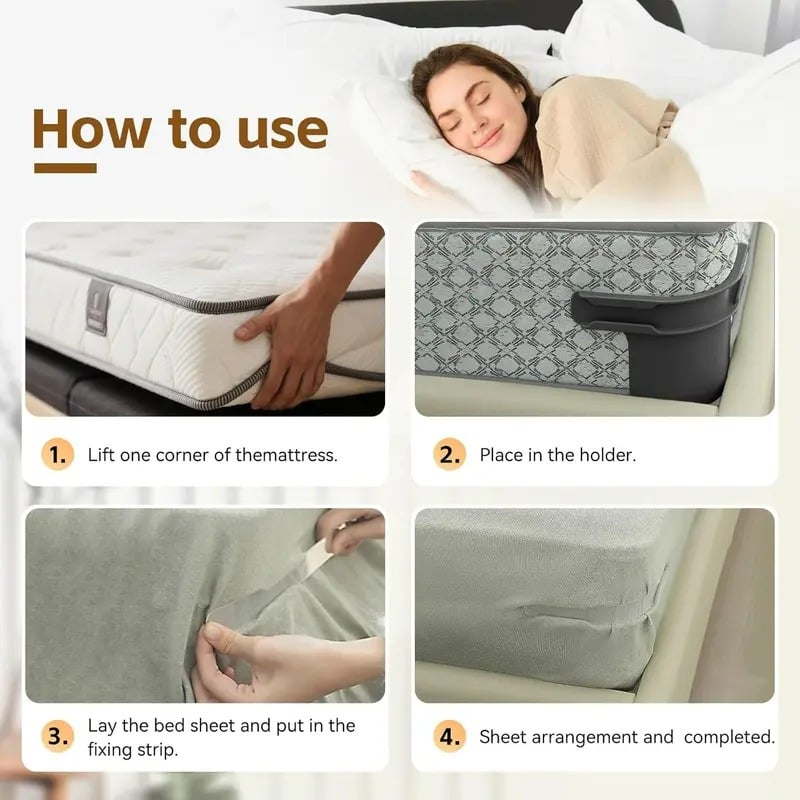 How to use

1. Lift one corner of themattress.

2. Place in the holder.

3. Lay the bed sheet and put in the fixing strip.

4. Sheet arrangement and completed.