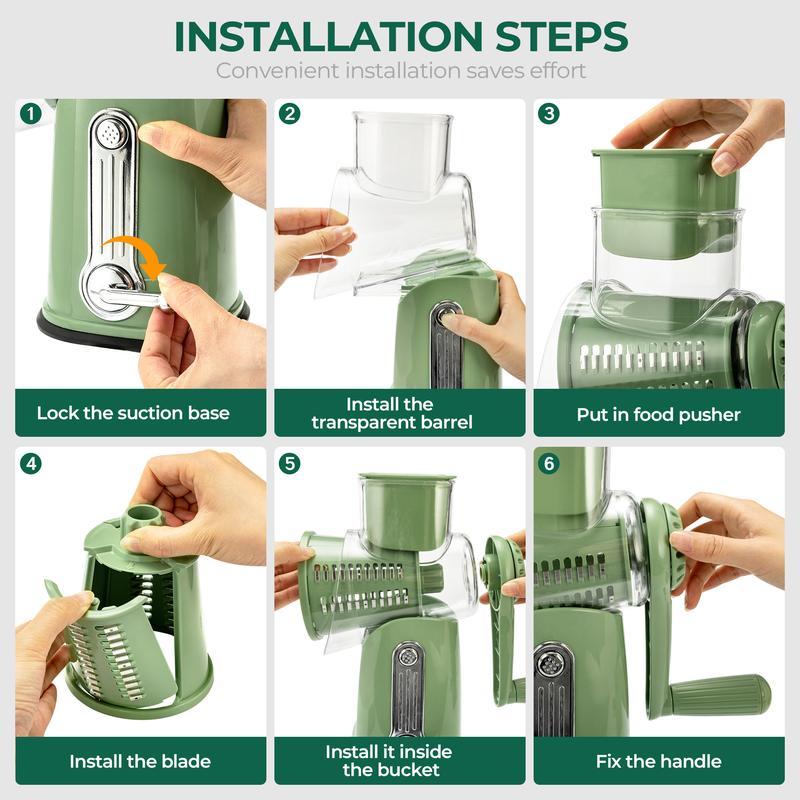 INSTALLATION STEPS
Convenient installation saves effort

1
Lock the suction base

2
Install the transparent barrel

3
Put in food pusher

4
Install the blade

5
Install it inside the bucket

6
Fix the handle