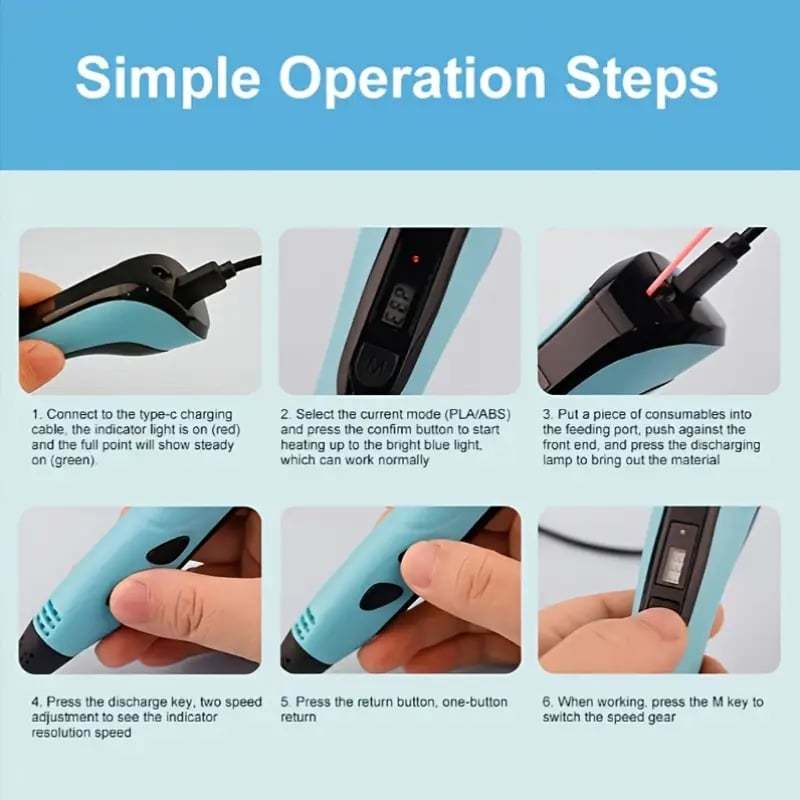 Simple Operation Steps

1. Connect to the type-c charging cable, the indicator light is on (red) and the full point will show steady on (green).

2. Select the current mode (PLA/ABS) and press the confirm button to start heating up to the bright blue light, which can work normally

3. Put a piece of consumables into the feeding port, push against the front end, and press the discharging lamp to bring out the material

4. Press the discharge key, two speed adjustment to see the indicator resolution speed

5. Press the return button, one-button return

6. When working, press the M key to switch the speed gear