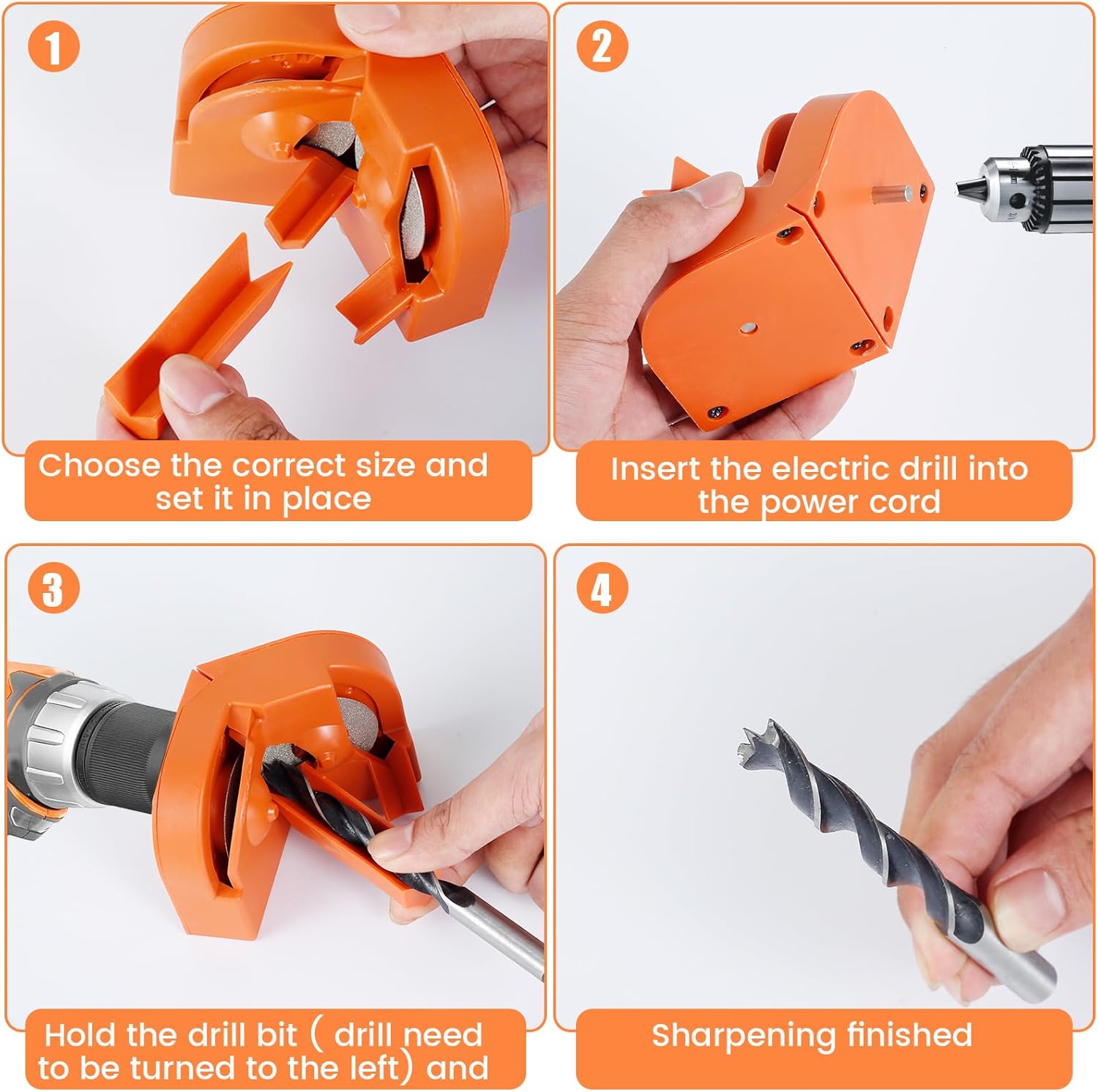 1

Choose the correct size and set it in place

2

Insert the electric drill into the power cord

3

Hold the drill bit ( drill need to be turned to the left) and

4

Sharpening finished