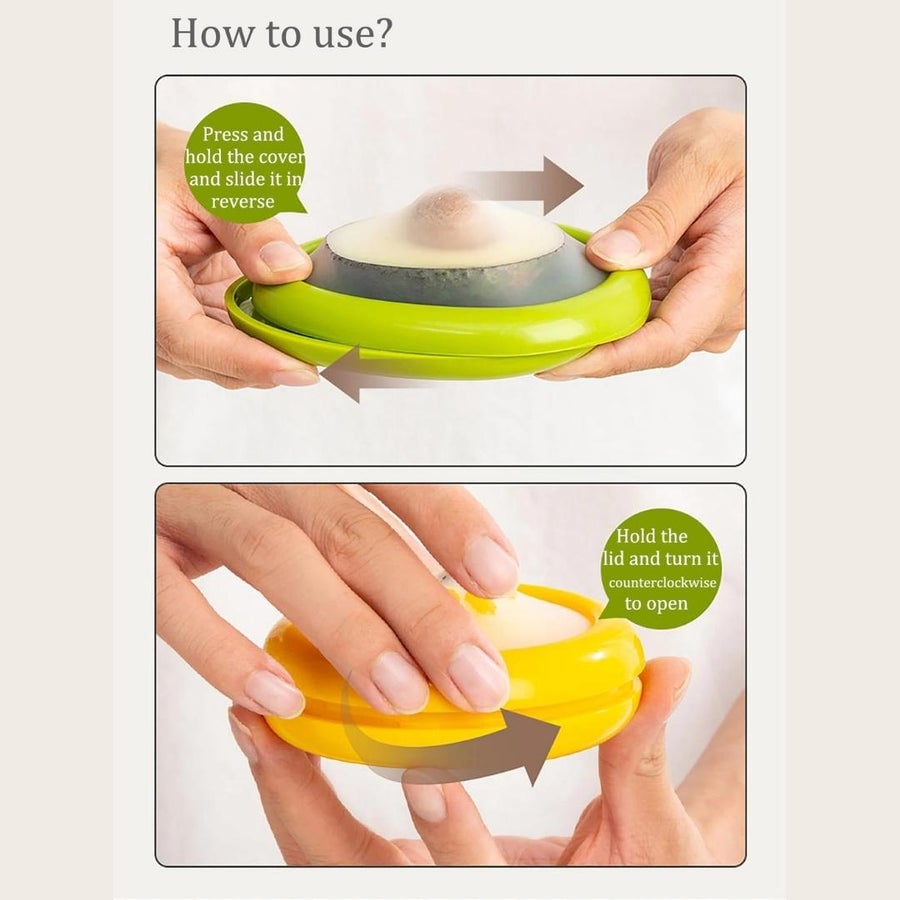 How to use?

Press and hold the cover and slide it in reverse

Hold the lid and turn it counterclockwise to open