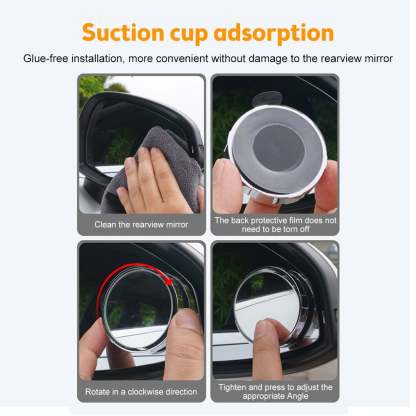 Suction cup adsorption

Glue-free installation, more convenient without damage to the rearview mirror

Clean the rearview mirror

The back protective film does not need to be torn off

Rotate in a clockwise direction

Tighten and press to adjust the appropriate Angle